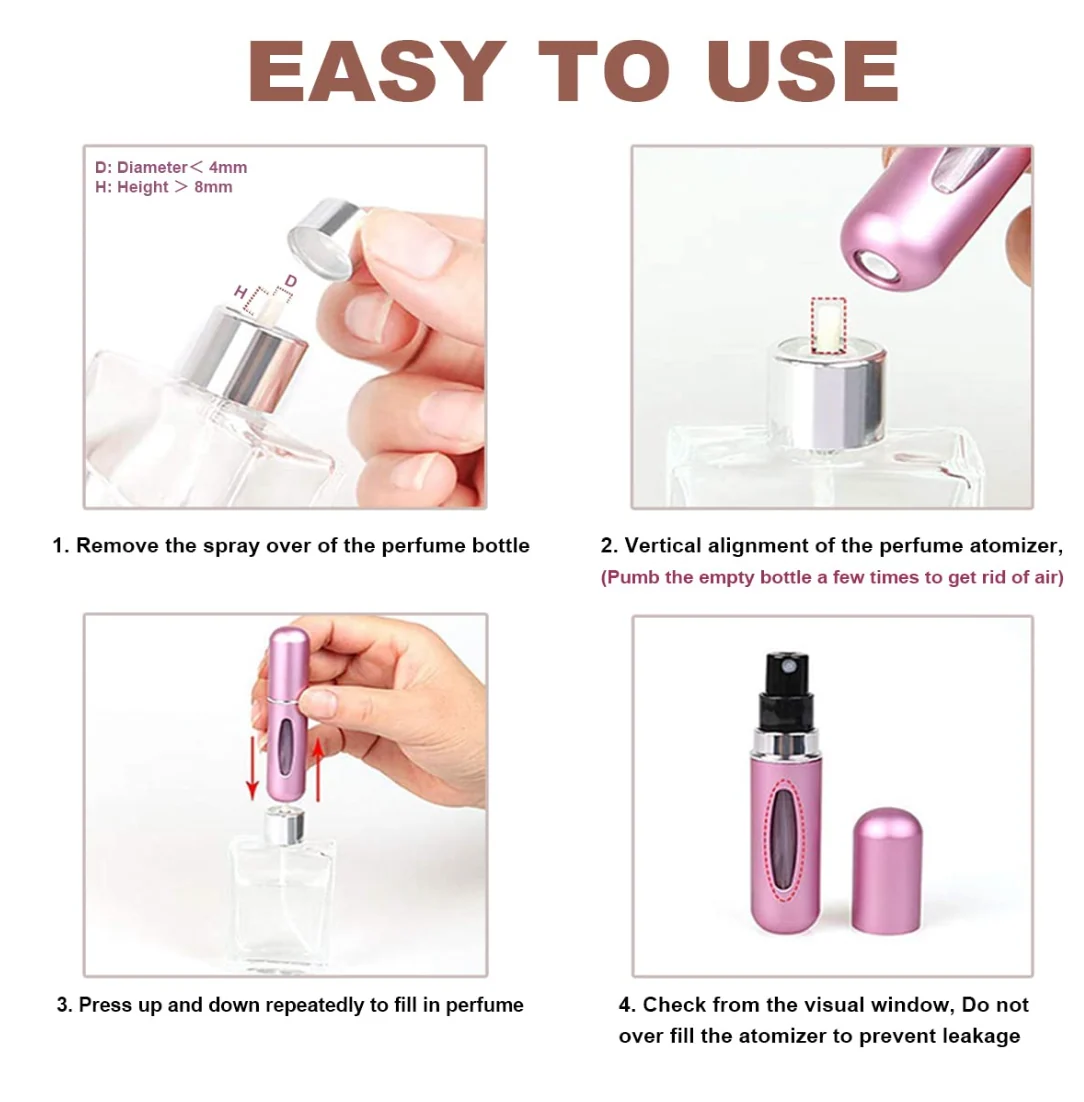 EASY TO USE

D: Diameter < 4mm
H: Height > 8mm

H D

1. Remove the spray over of the perfume bottle

2. Vertical alignment of the perfume atomizer,
(Pumb the empty bottle a few times to get rid of air)

3. Press up and down repeatedly to fill in perfume

4. Check from the visual window, Do not over fill the atomizer to prevent leakage